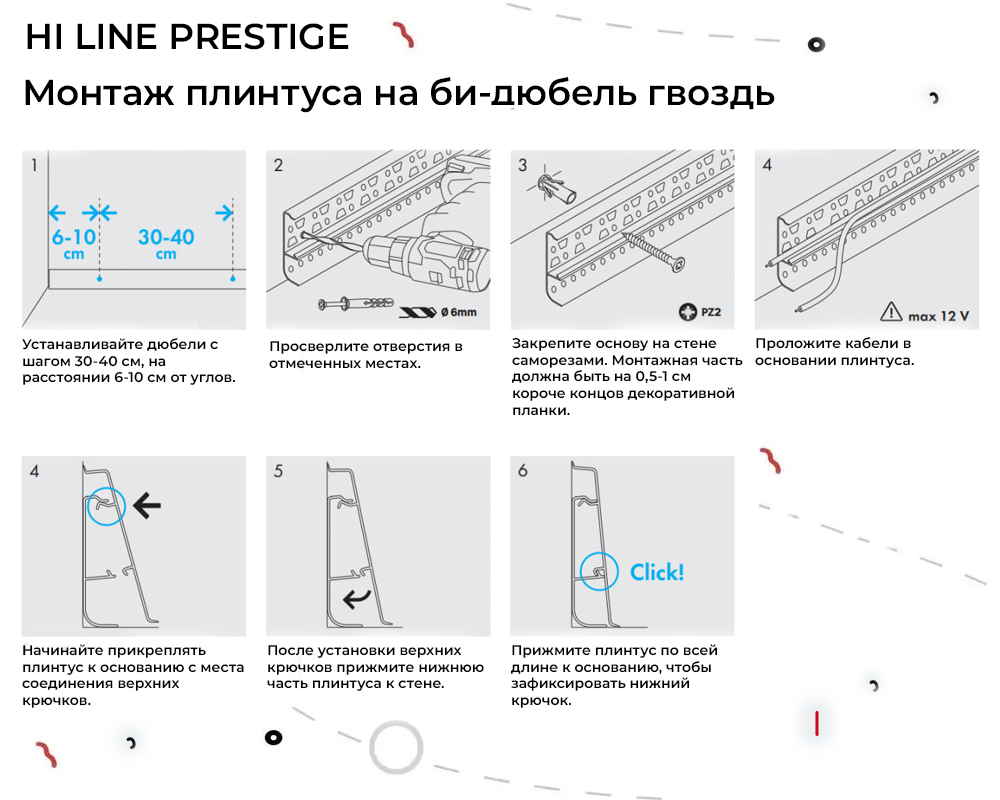 HI LINE PRESTIGE

Монтаж плинтуса на би-дюбель гвоздь

1

6-10 cm

30-40 cm

Устанавливайте дюбели с шагом 30-40 см, на расстоянии 6-10 см от углов.

2

Ø 6mm

Просверлите отверстия в отмеченных местах.

3

PZ2

Закрепите основу на стене саморезами. Монтажная часть должна быть на 0,5-1 см короче концов декоративной планки.

4

max 12 V

Проложите кабели в основании плинтуса.

4

Начинайте прикреплять плинтус к основанию с места соединения верхних крючков.

5

После установки верхних крючков прижмите нижнюю часть плинтуса к стене.

6

Click!

Прижмите плинтус по всей длине к основанию, чтобы зафиксировать нижний крючок.