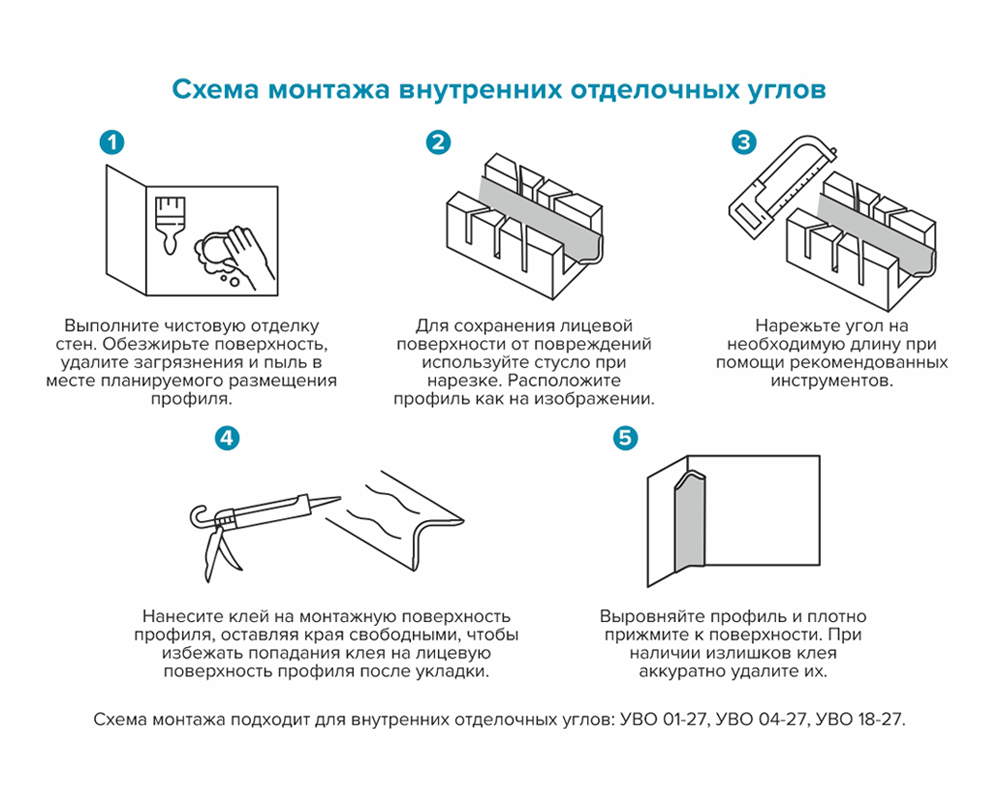 Схема монтажа внутренних отделочных углов

1

Выполните чистовую отделку стен. Обезжирьте поверхность, удалите загрязнения и пыль в месте планируемого размещения профиля.

2

Для сохранения лицевой поверхности от повреждений используйте стусло при нарезке. Расположите профиль как на изображении.

3

Нарежьте угол на необходимую длину при помощи рекомендованных инструментов.

4

Нанесите клей на монтажную поверхность профиля, оставляя края свободными, чтобы избежать попадания клея на лицевую поверхность профиля после укладки.

5

Выровняйте профиль и плотно прижмите к поверхности. При наличии излишков клея аккуратно удалите их.

Схема монтажа подходит для внутренних отделочных углов: УВО 01-27, УВО 04-27, УВО 18-27.